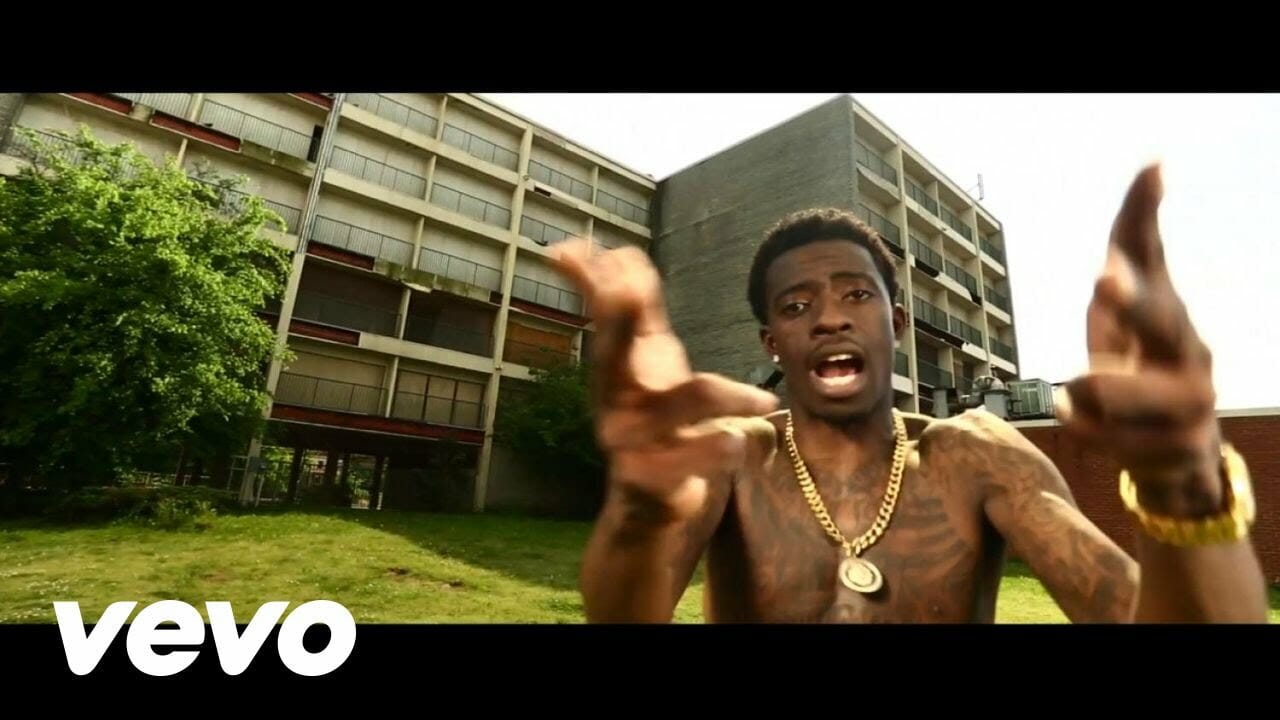 vevo